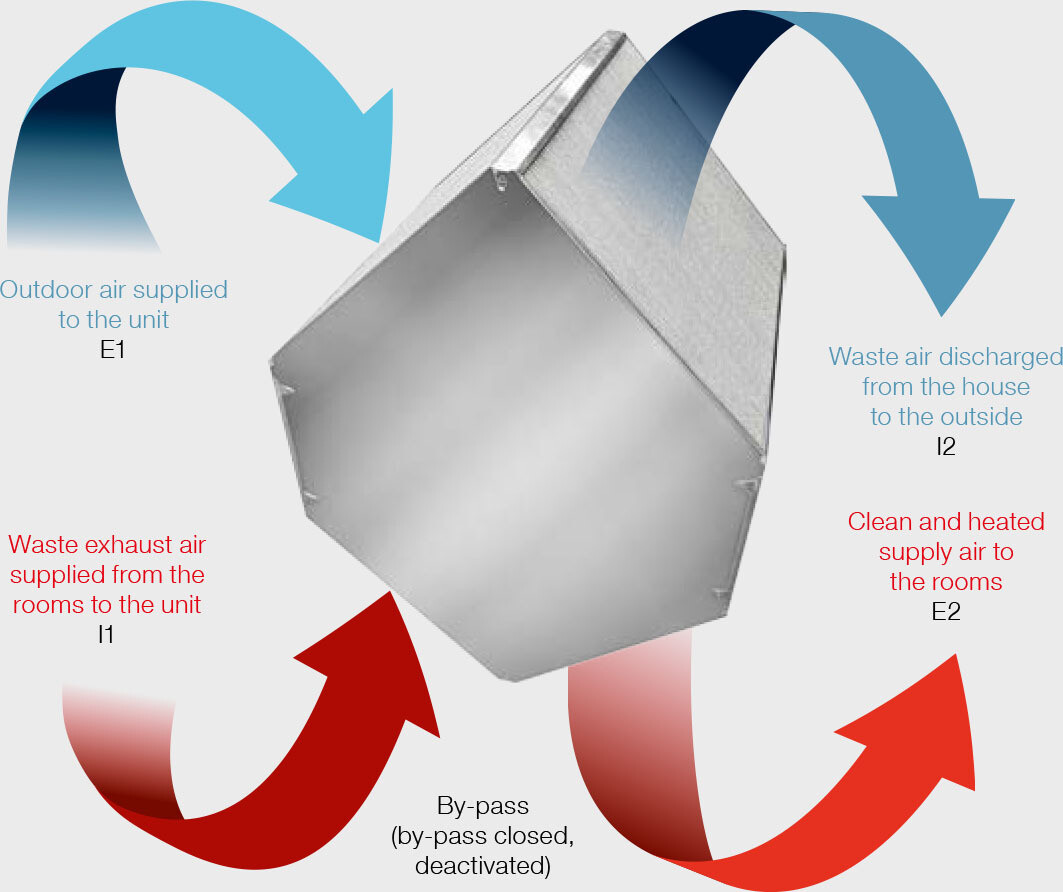 Outdoor air supplied to the unit
E1

Waste air discharged from the house to the outside
I2

Waste exhaust air supplied from the rooms to the unit
I1

Clean and heated supply air to the rooms
E2

By-pass
(by-pass closed, deactivated)